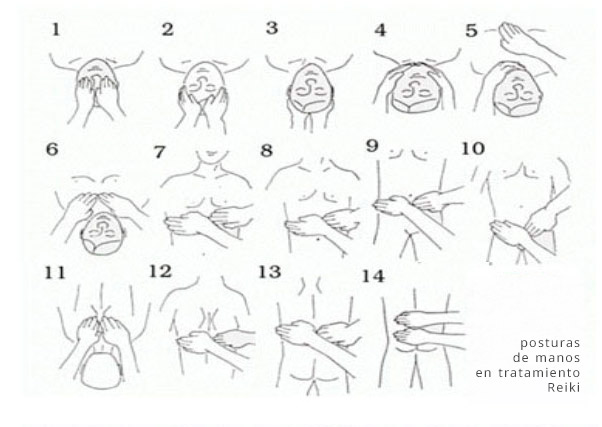 1 2 3 4 5

6 7 8 9 10

11 12 13 14

posturas de manos en tratamiento Reiki